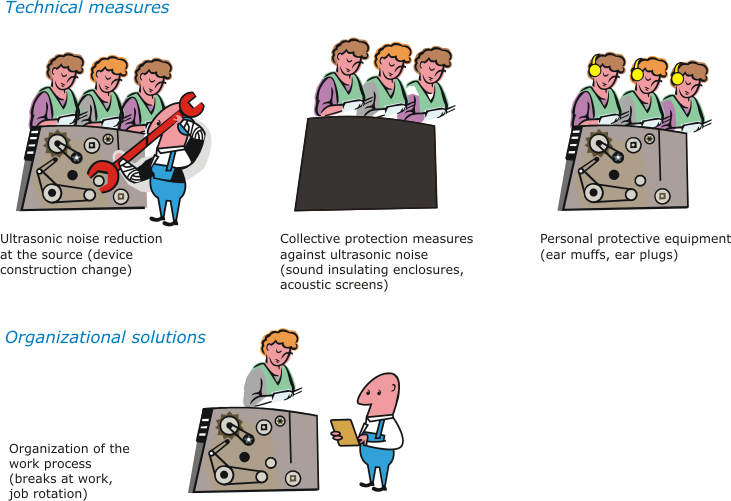 Technical measures

Ultrasonic noise reduction at the source (device construction change)

Collective protection measures against ultrasonic noise (sound insulating enclosures, acoustic screens)

Personal protective equipment (ear muffs, ear plugs)

Organizational solutions

Organization of the work process (breaks at work, job rotation)