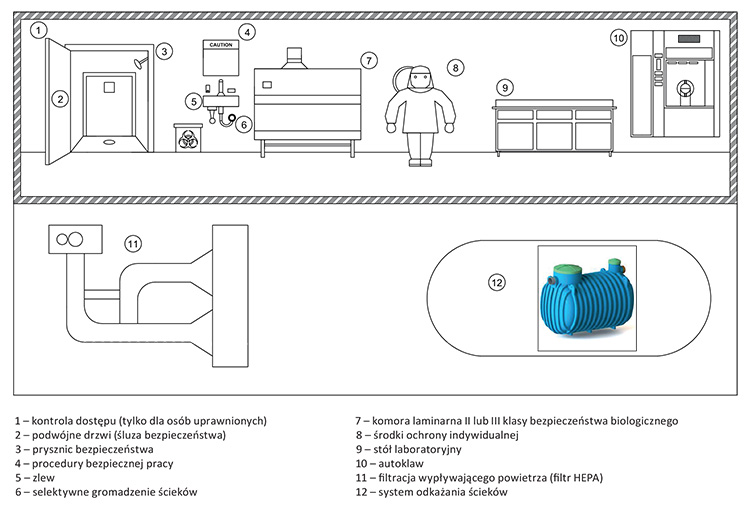 1
2
3
4
CAUTION
5
6
7
8
9
10
11
12

1 – kontrola dostępu (tylko dla osób uprawnionych)
2 – podwójne drzwi (śluza bezpieczeństwa)
3 – prysznic bezpieczeństwa
4 – procedury bezpiecznej pracy
5 – zlew
6 – selektywne gromadzenie ścieków

7 – komora laminarna II lub III klasy bezpieczeństwa biologicznego
8 – środki ochrony indywidualnej
9 – stół laboratoryjny
10 – autoklaw
11 – filtracja wypływającego powietrza (filtr HEPA)
12 – system odkażania ścieków