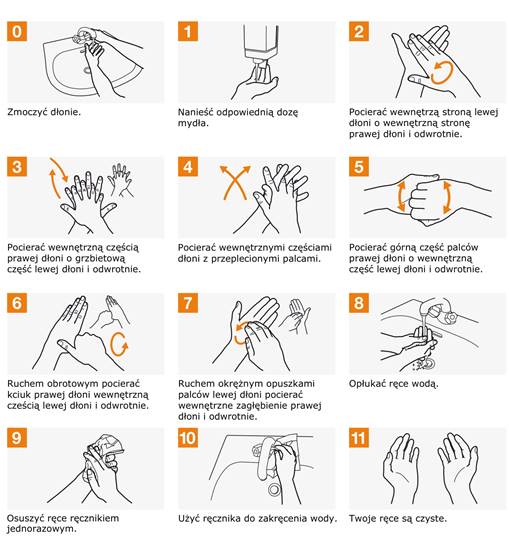 0

Zmoczyć dłonie.

1

Nanieść odpowiednią dozę mydła.

2

Pocierać wewnętrzą stroną lewej dłoni o wewnętrzną stronę prawej dłoni i odwrotnie.

3

Pocierać wewnętrzną częścią prawej dłoni o grzbietową część lewej dłoni i odwrotnie.

4

Pocierać wewnętrznymi częściami dłoni z przeplecionymi palcami.

5

Pocierać górną część palców prawej dłoni o wewnętrzną część lewej dłoni i odwrotnie.

6

Ruchem obrotowym pocierać kciuk prawej dłoni wewnętrzną cześcią lewej dłoni i odwrotnie.

7

Ruchem okrężnym opuszkami palców lewej dłoni pocierać wewnętrzne zagłębienie prawej dłoni i odwrotnie.

8

Opłukać ręce wodą.

9

Osuszyć ręce ręcznikiem jednorazowym.

10

Użyć ręcznika do zakręcenia wody.

11

Twoje ręce są czyste.