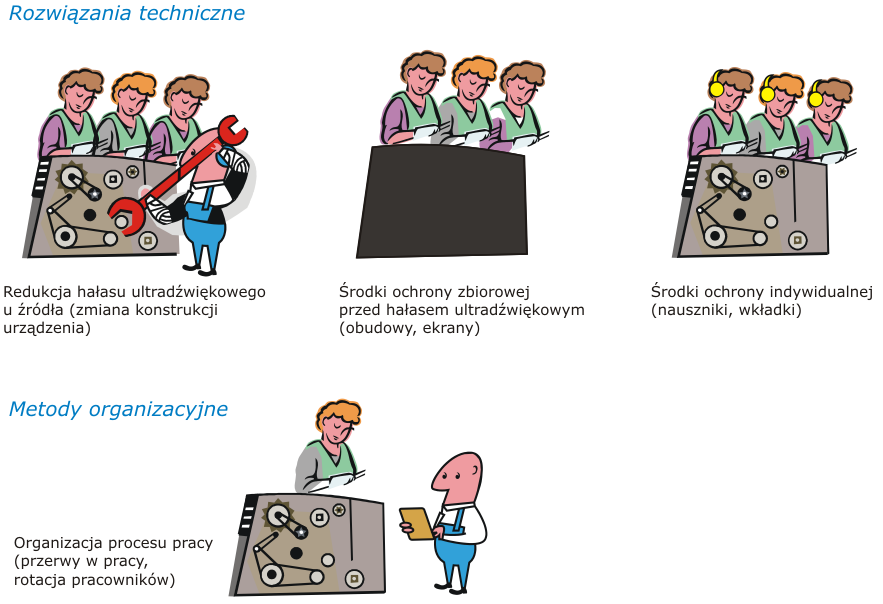 Rozwiązania techniczne

Redukcja hałasu ultradźwiękowego u źródła (zmiana konstrukcji urządzenia)

Środki ochrony zbiorowej przed hałasem ultradźwiękowym (obudowy, ekrany)

Środki ochrony indywidualnej (nauszniki, wkładki)

Metody organizacyjne

Organizacja procesu pracy (przerwy w pracy, rotacja pracowników)