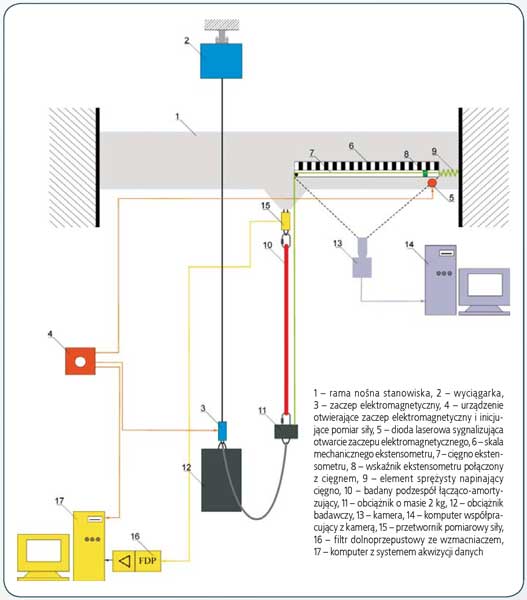 2

1

7 6 8 9

5

15

10

13

14

4

3

11

12

17

16

FDP

1 – rama nośna stanowiska, 2 – wyciągarka, 3 – zaczep elektromagnetyczny, 4 – urządzenie otwierające zaczep elektromagnetyczny i inicjujące pomiar siły, 5 – dioda laserowa sygnalizująca otwarcie zaczepu elektromagnetycznego, 6 – skala mechanicznego ekstensometru, 7 – cięgno ekstensometru, 8 – wskaźnik ekstensometru połączony z cięgnem, 9 – element sprężysty napinający cięgno, 10 – badany podzespół łącząco-amortyzujący, 11 – obciążnik o masie 2 kg, 12 – obciążnik badawczy, 13 – kamera, 14 – komputer współpracujący z kamerą, 15 – przetwornik pomiarowy siły, 16 – filtr dolnoprzepustowy ze wzmacniaczem, 17 – komputer z systemem akwizycji danych