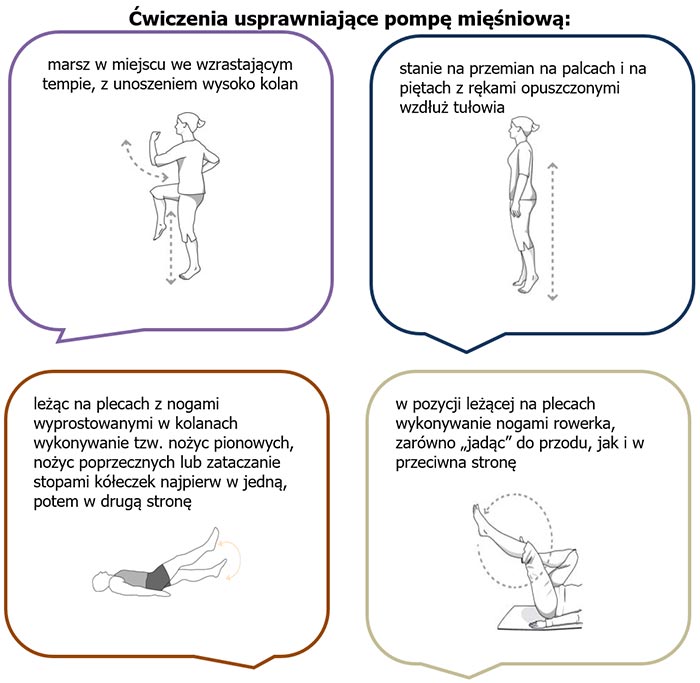 Ćwiczenia usprawniające pompę mięśniową:

marsz w miejscu we wzrastającym tempie, z unoszeniem wysoko kolan

stanie na przemian na palcach i na piętach z rękami opuszczonymi wzdłuż tułowia

leżąc na plecach z nogami wyprostowanymi w kolanach wykonywanie tzw. nożyc pionowych, nożyc poprzecznych lub zataczanie stopami kółeczek najpierw w jedną, potem w drugą stronę

w pozycji leżącej na plecach wykonywanie nogami rowerka, zarówno „jadąc" do przodu, jak i w przeciwna stronę