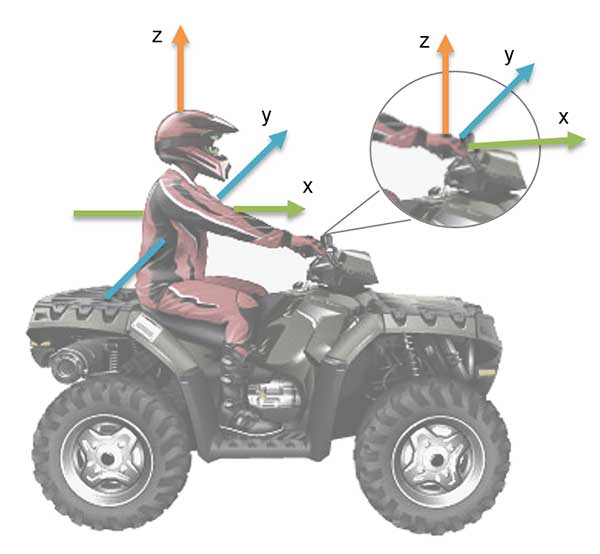 z
y
x
z
y
x